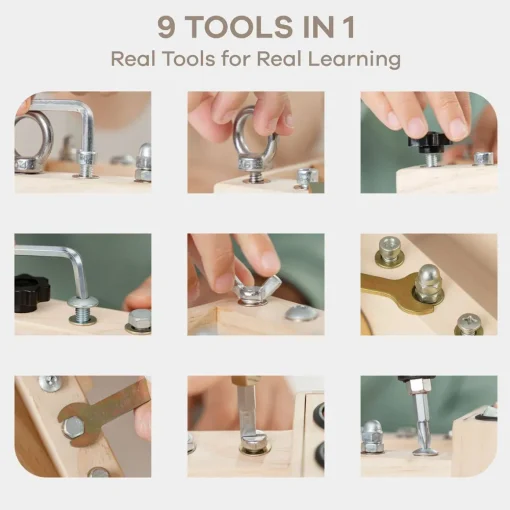 9 TOOLS IN 1
Real Tools for Real Learning