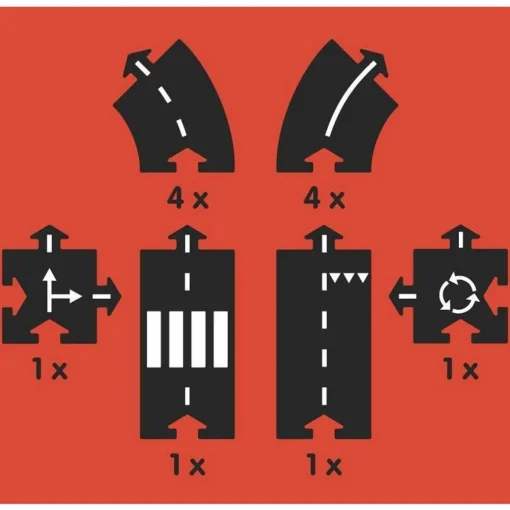 4 x
4 x
1 x
1 x
1 x
1 x