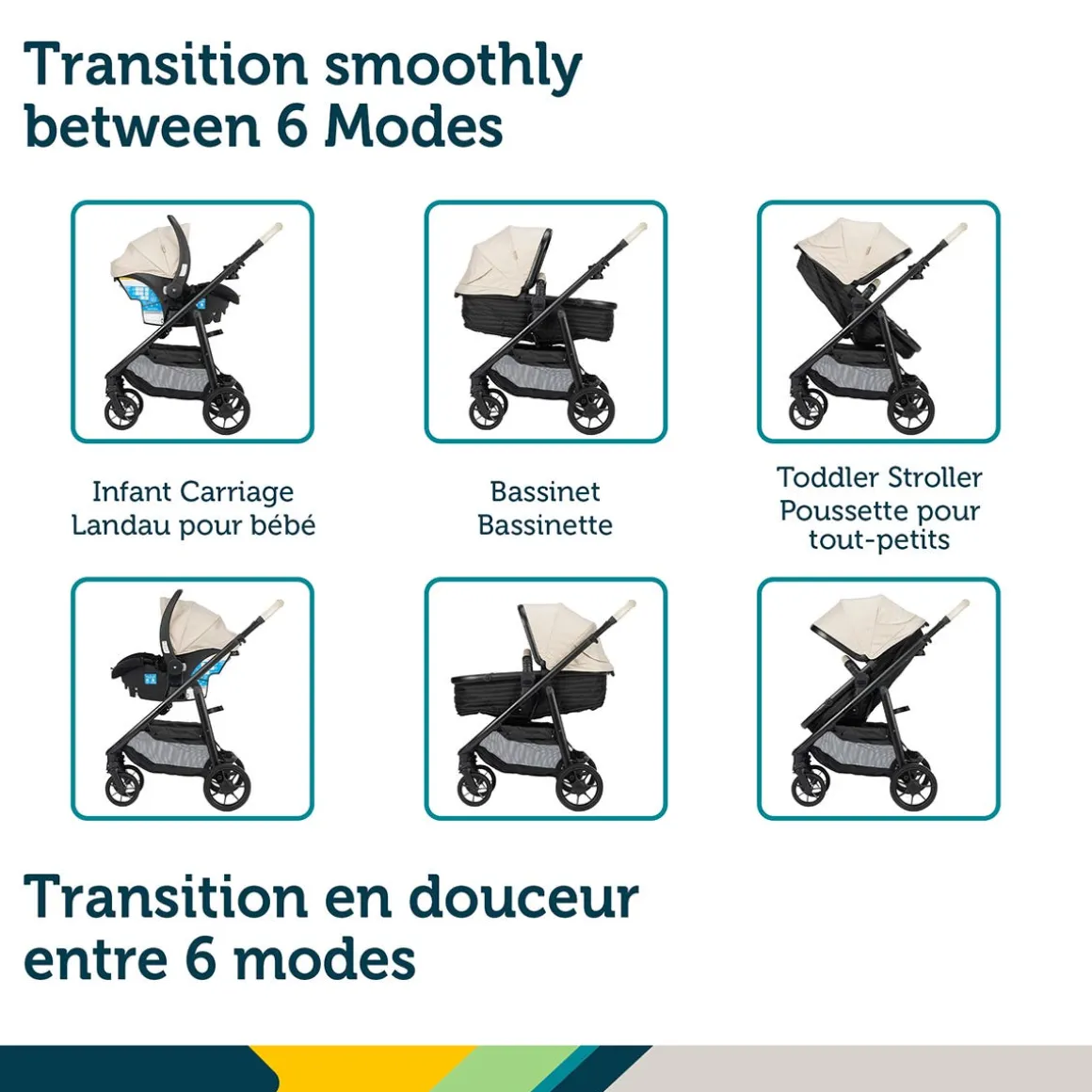 Transition smoothly between 6 Modes

Infant Carriage
Landau pour bébé

Bassinet
Bassinette

Toddler Stroller
Poussette pour tout-petits

Transition en douceur entre 6 modes