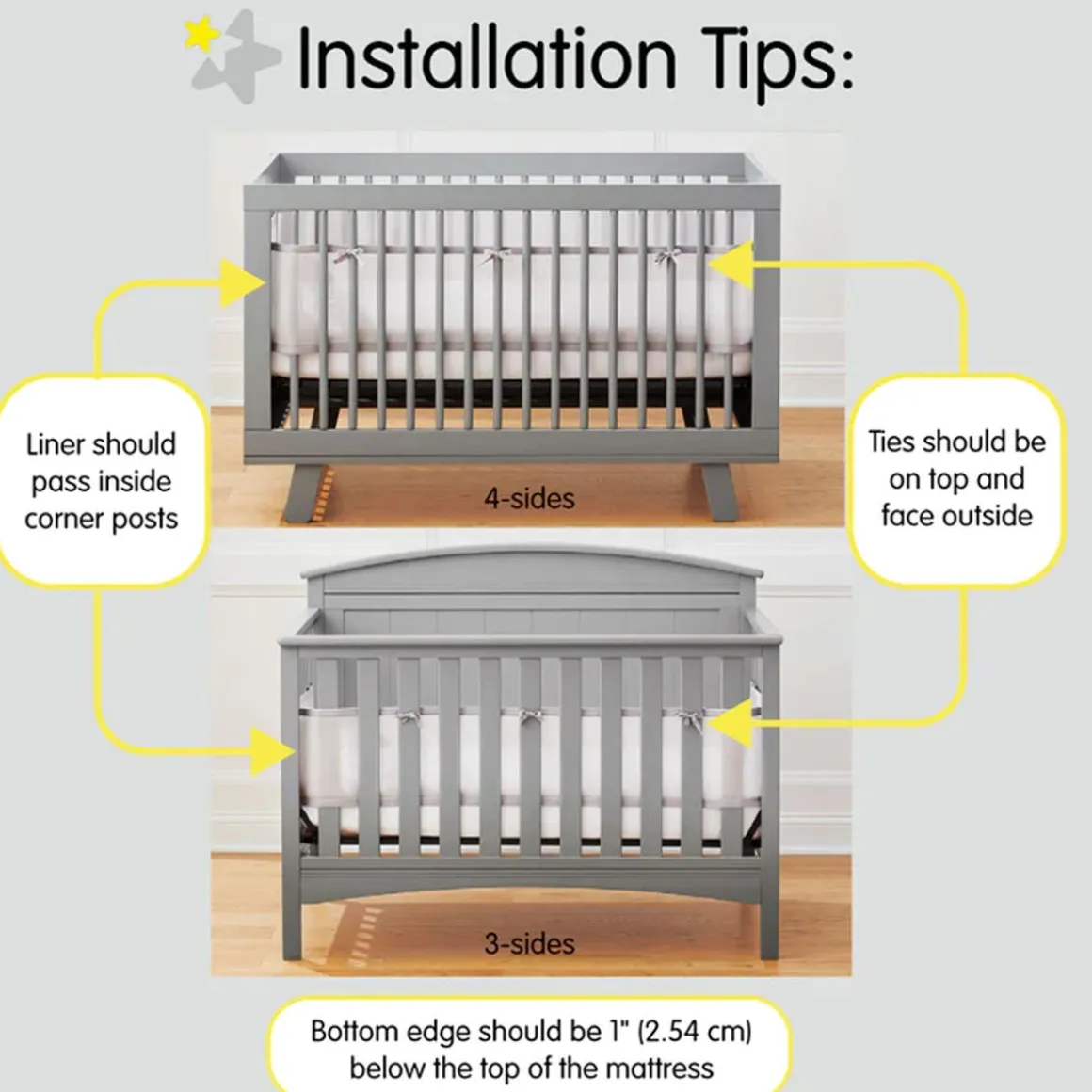 Installation Tips:

Liner should pass inside corner posts

4-sides

Ties should be on top and face outside

3-sides

Bottom edge should be 1" (2.54 cm) below the top of the mattress