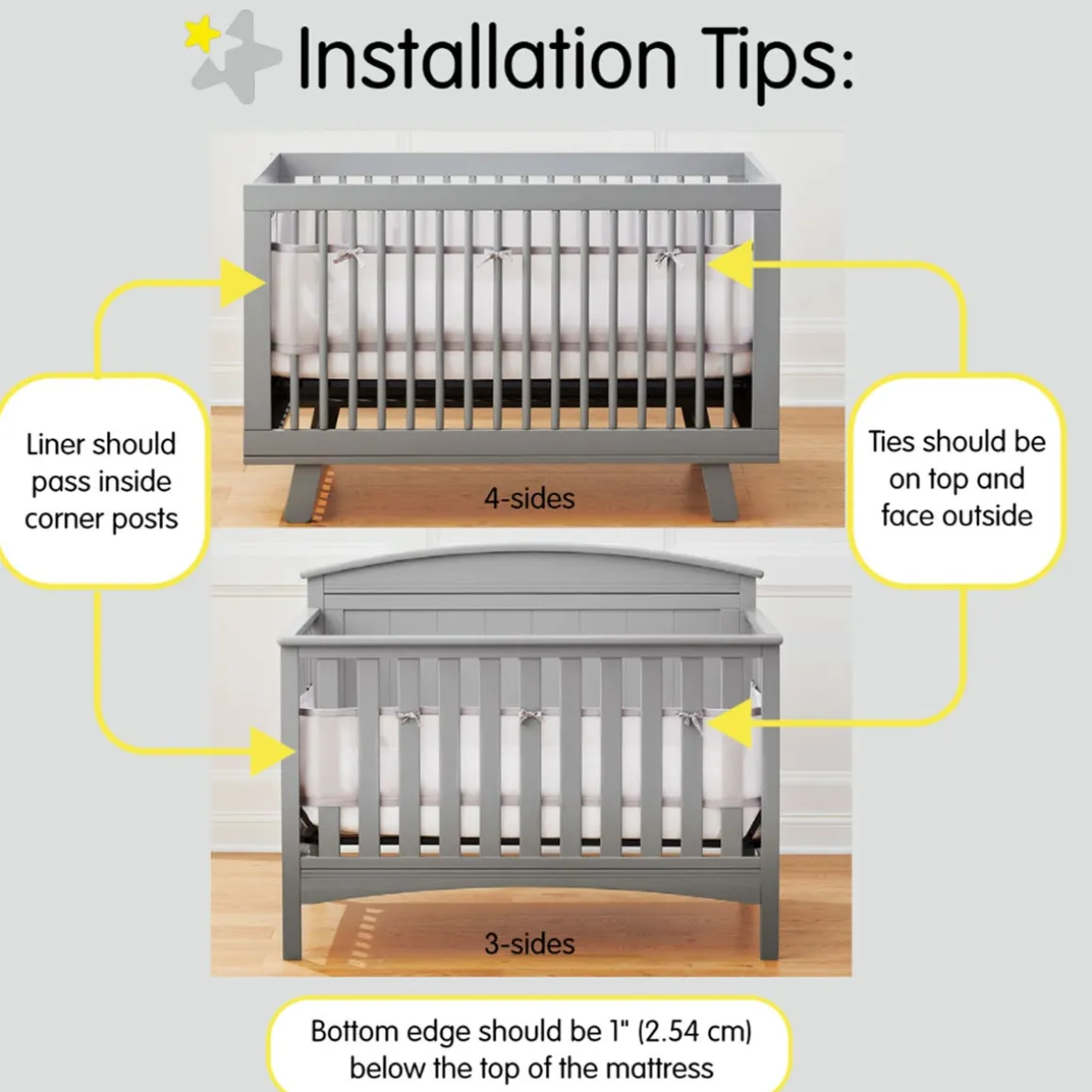 Installation Tips:

Liner should pass inside corner posts

4-sides

Ties should be on top and face outside

3-sides

Bottom edge should be 1" (2.54 cm) below the top of the mattress